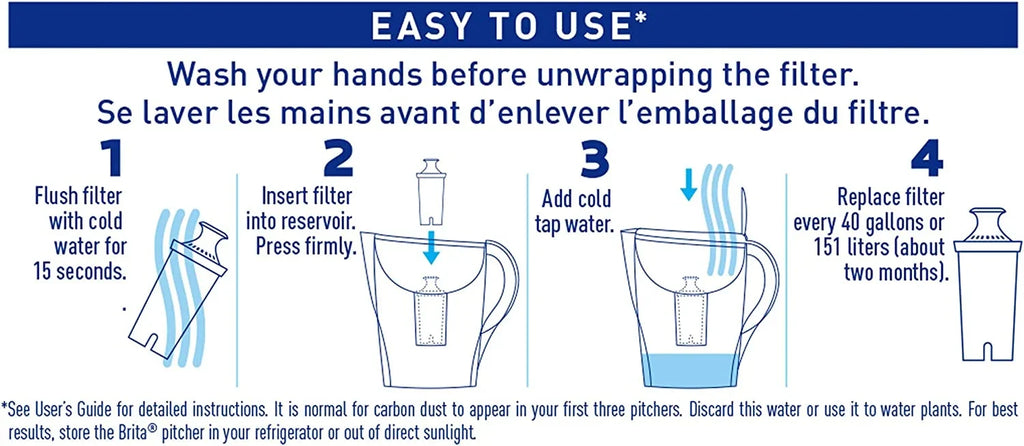 EASY TO USE*

Wash your hands before unwrapping the filter.
Se laver les mains avant d'enlever l'emballage du filtre.

1
Flush filter with cold water for 15 seconds.

2
Insert filter into reservoir. Press firmly.

3
Add cold tap water.

4
Replace filter every 40 gallons or 151 liters (about two months).

*See User's Guide for detailed instructions. It is normal for carbon dust to appear in your first three pitchers. Discard this water or use it to water plants. For best results, store the Brita® pitcher in your refrigerator or out of direct sunlight.