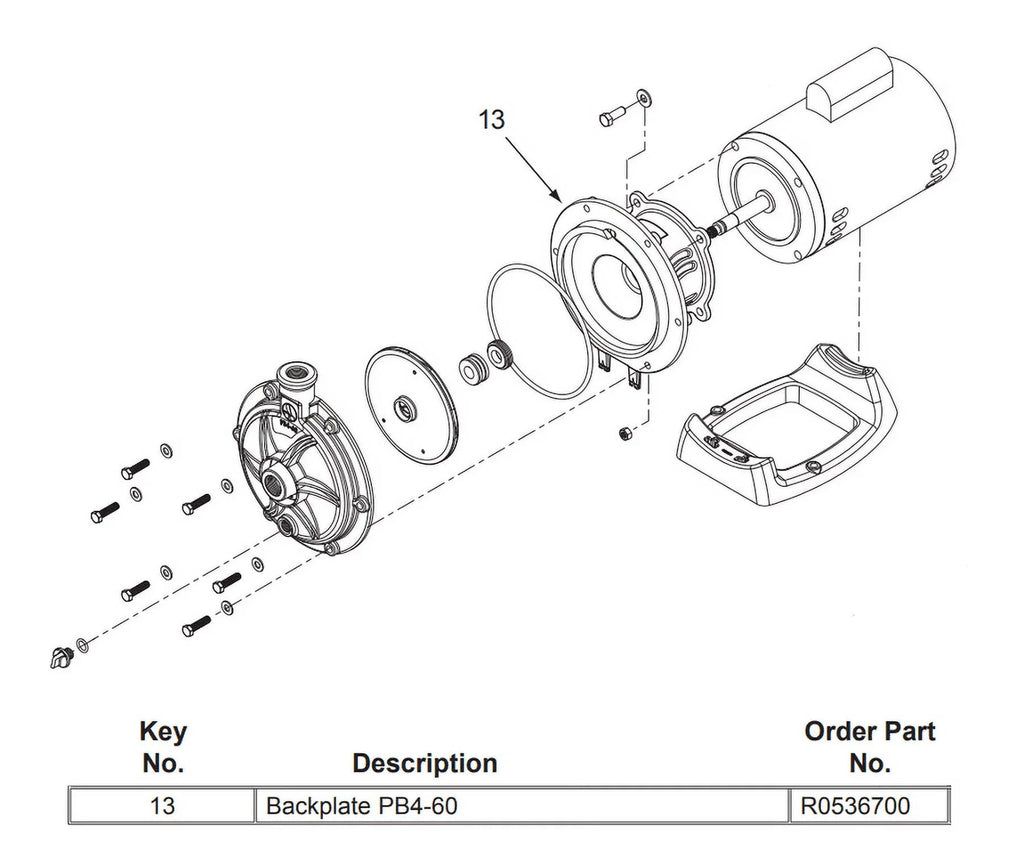 13

| Key No. | Description | Order Part No. |
|---|---|---|
| 13 | Backplate PB4-60 | R0536700 |