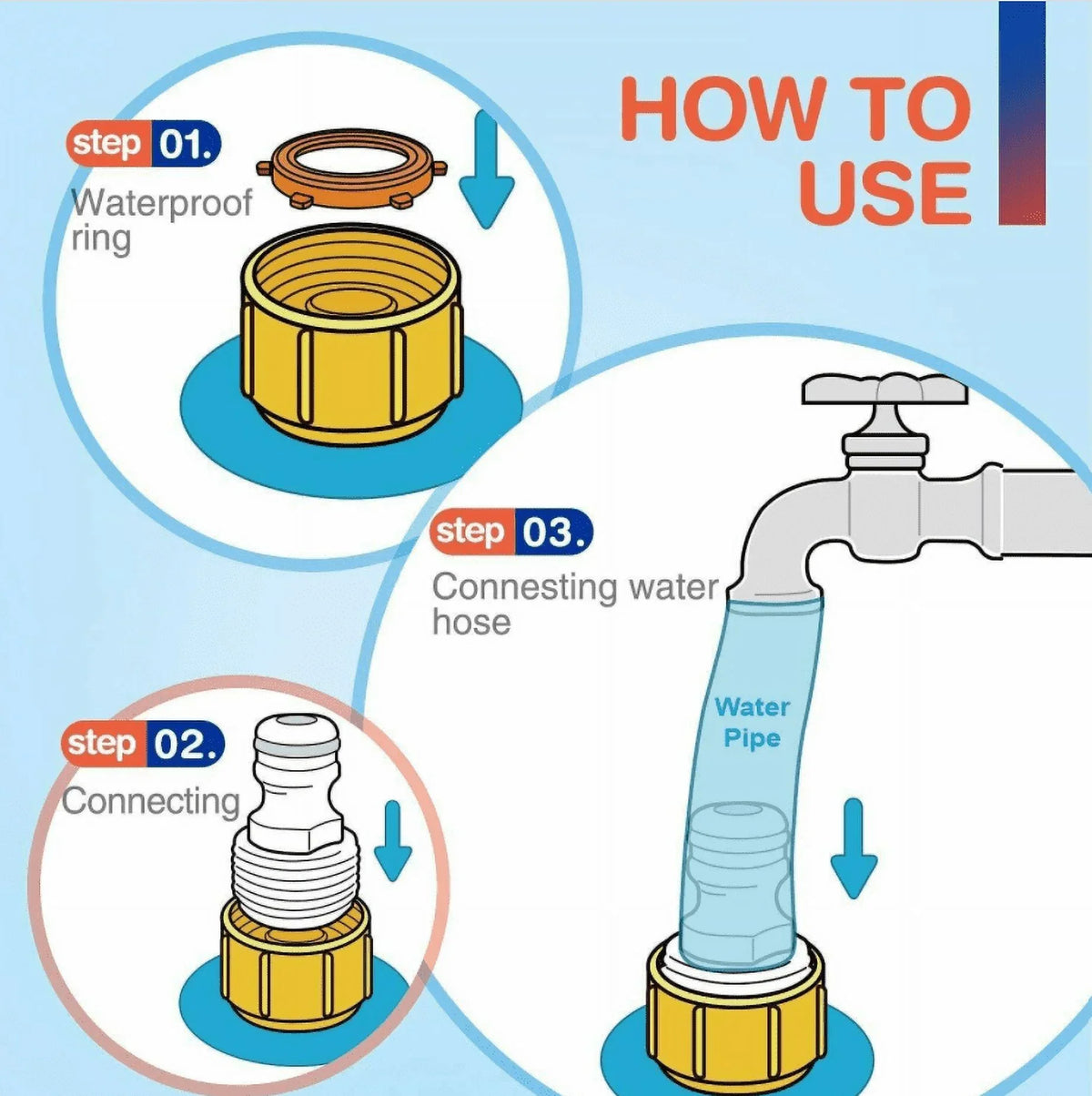 HOW TO USE

step 01.
Waterproof ring

step 03.
Connesting water hose

Water Pipe

step 02.
Connecting