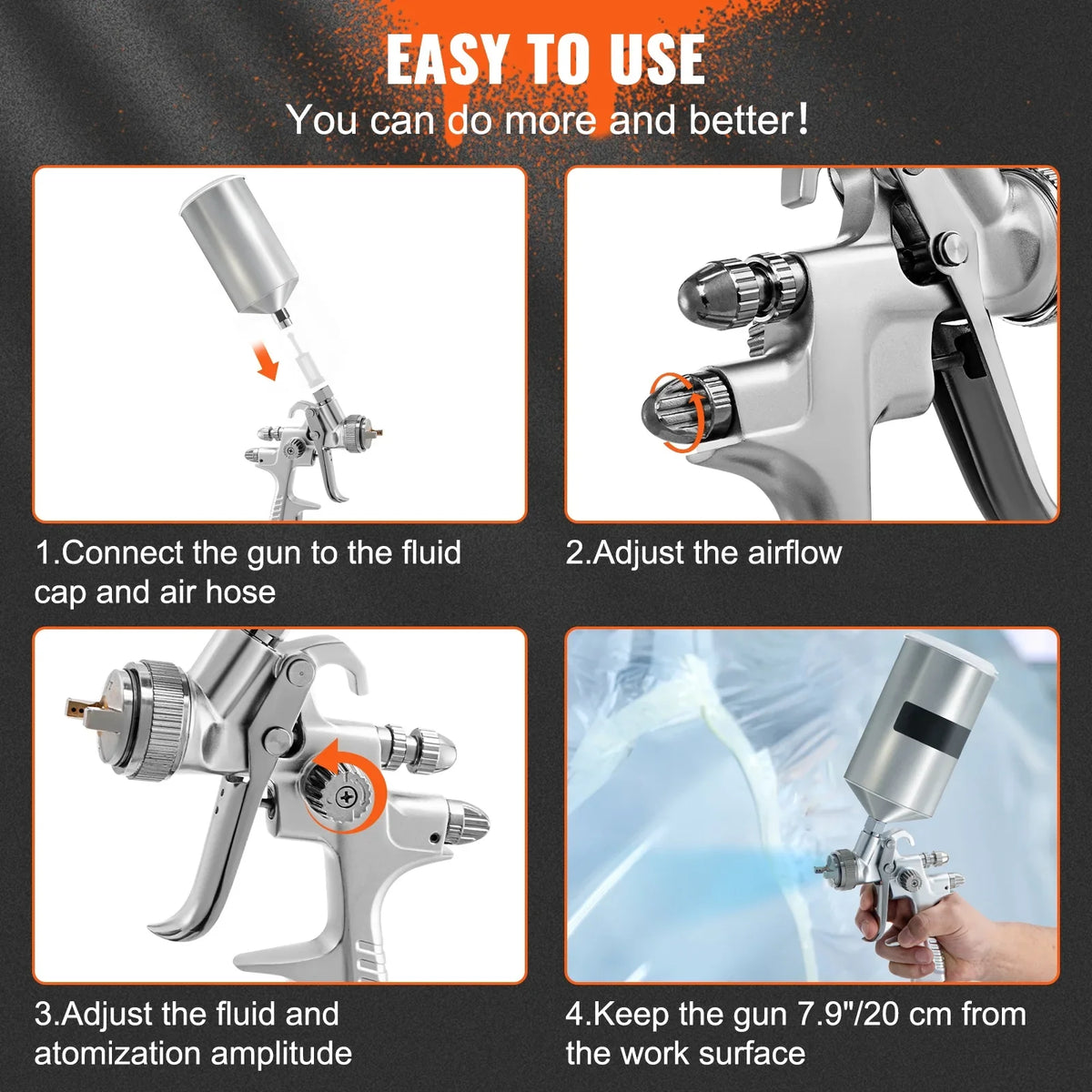 EASY TO USE
You can do more and better!

1.Connect the gun to the fluid cap and air hose

2.Adjust the airflow

3.Adjust the fluid and atomization amplitude

4.Keep the gun 7.9"/20 cm from the work surface